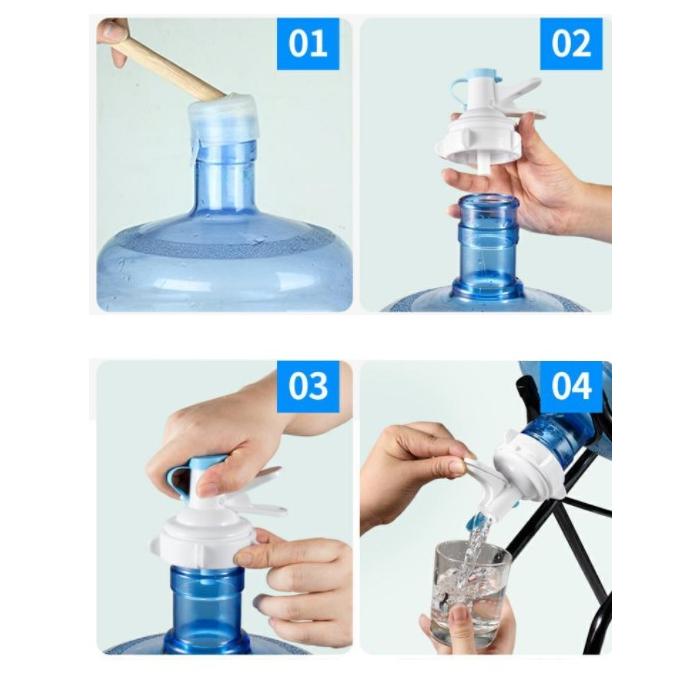 01

02

03

04